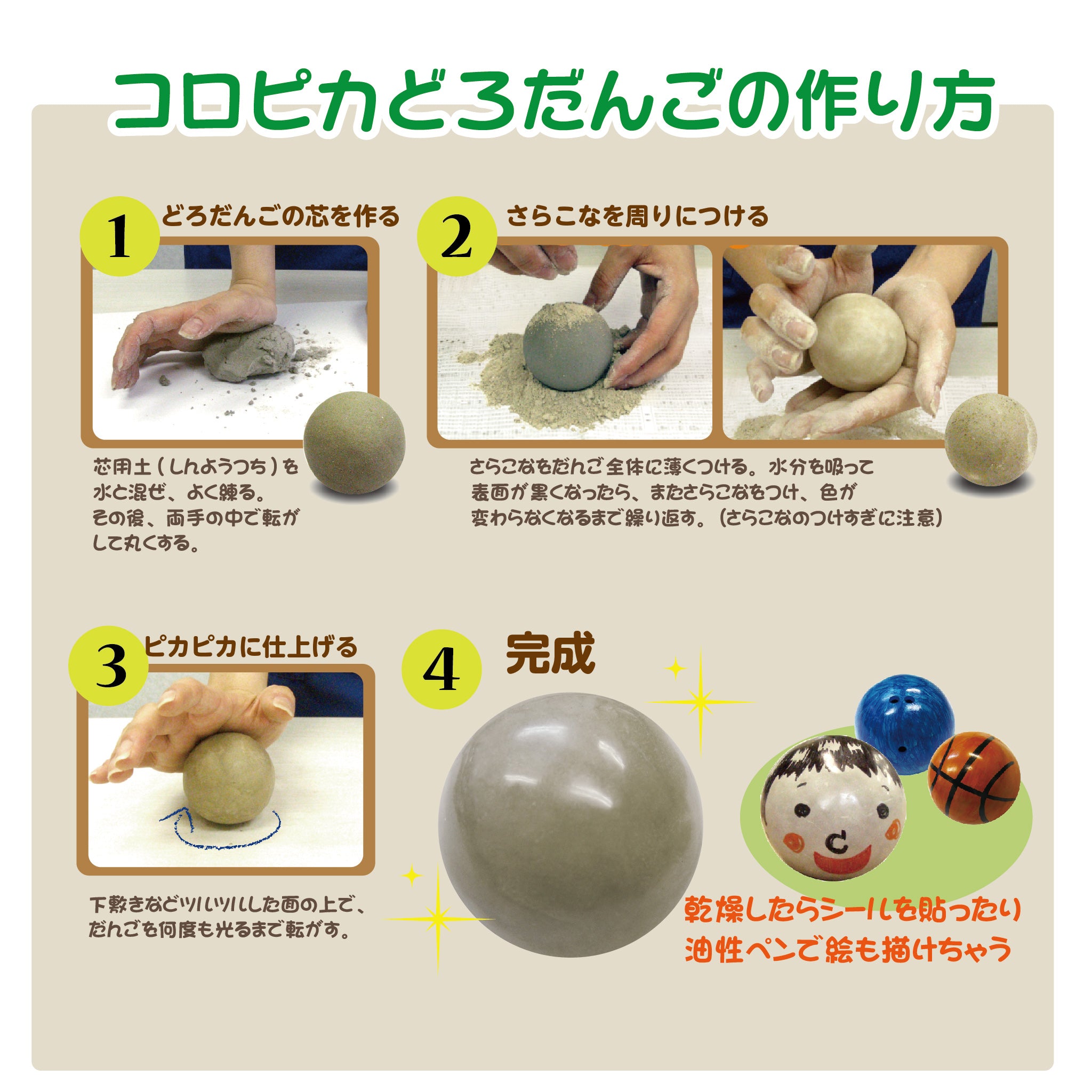 コロピカどろだんごの作り方

1 どろだんごの芯を作る

芯用土（しんようつち）を水と混ぜ、よく練る。その後、両手の中で転がして丸くする。

2 さらこなを周りにつける

さらこなをだんご全体に薄くつける。水分を吸って表面が黒くなったら、またさらこなをつけ、色が変わらなくなるまで繰り返す。（さらこなのつけすぎに注意）

3 ピカピカに仕上げる

下敷きなどツルツルした面の上で、だんごを何度も光るまで転がす。

4 完成

乾燥したらシールを貼ったり油性ペンで絵も描けちゃう