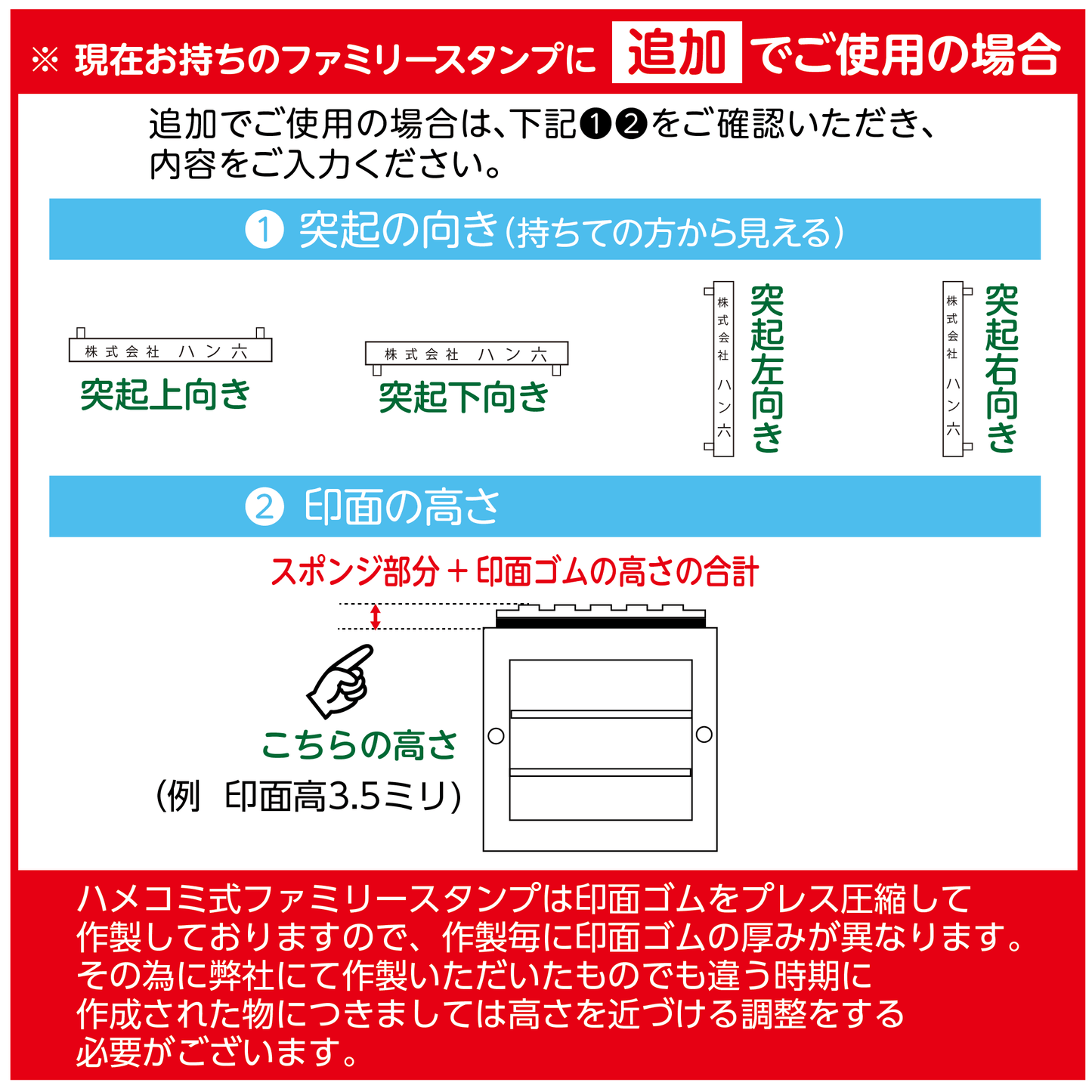 ※ 現在お持ちのファミリースタンプに 追加 でご使用の場合

追加でご使用の場合は、下記❶❷をご確認いただき、内容をご入力ください。

① 突起の向き（持ちての方から見える）

株式会社 ハン六
突起上向き

株式会社 ハン六
突起下向き

株式会社 ハン六
突起左向き

株式会社 ハン六
突起右向き

② 印面の高さ

スポンジ部分＋印面ゴムの高さの合計

こちらの高さ
（例 印面高3.5ミリ）

ハメコミ式ファミリースタンプは印面ゴムをプレス圧縮して作製しておりますので、作製毎に印面ゴムの厚みが異なります。その為に弊社にて作製いただいたものでも違う時期に作成された物につきましては高さを近づける調整をする必要がございます。